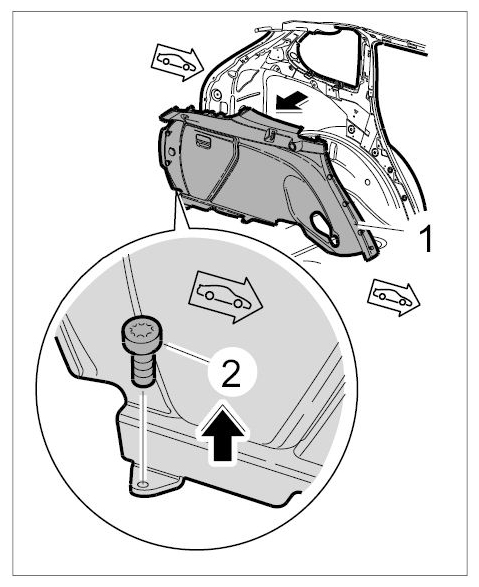 1
2