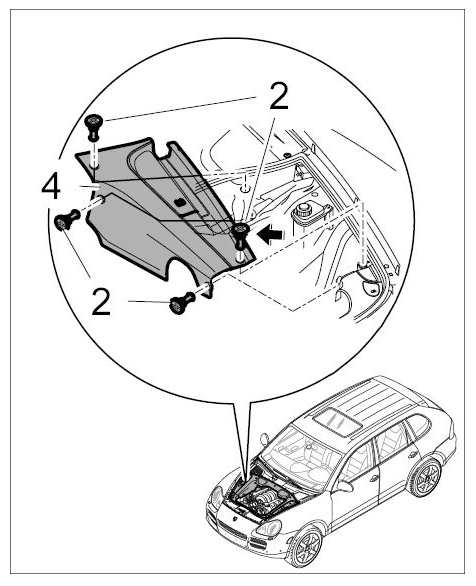 2

4

2