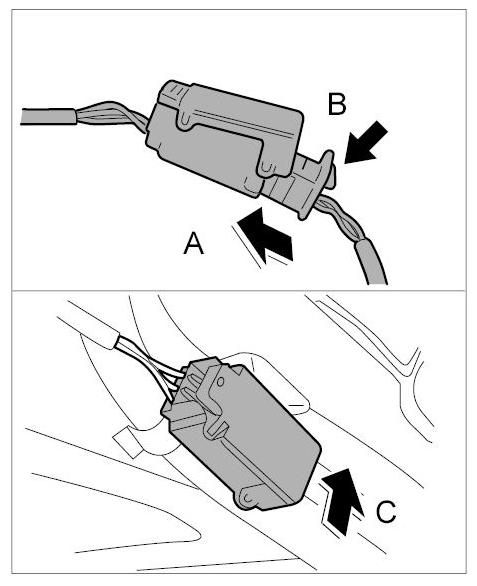 B
A
C