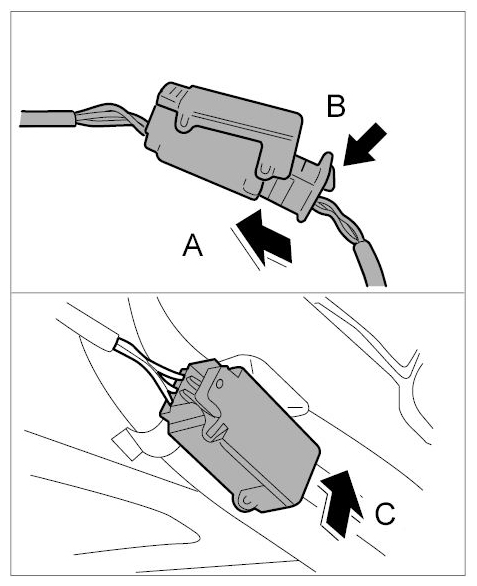 B
A
C