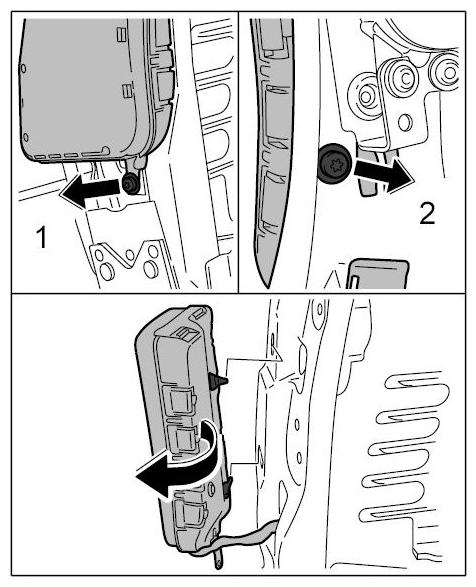 1

2