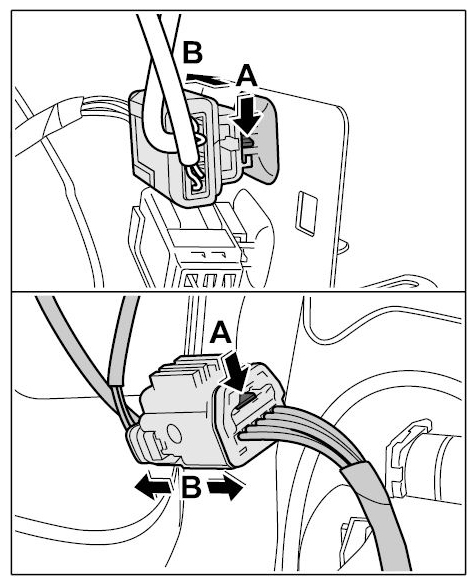 B
A

A
B