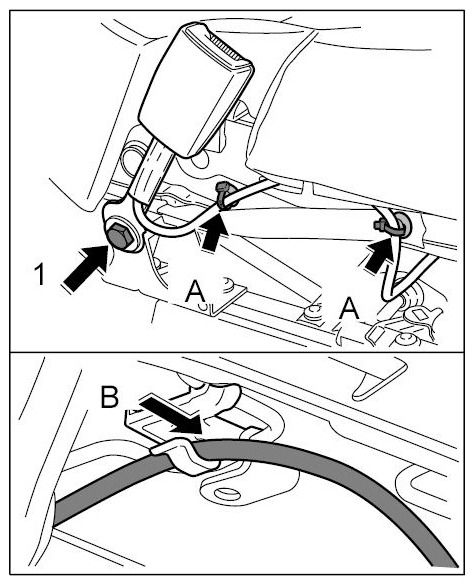 1
A
A
B