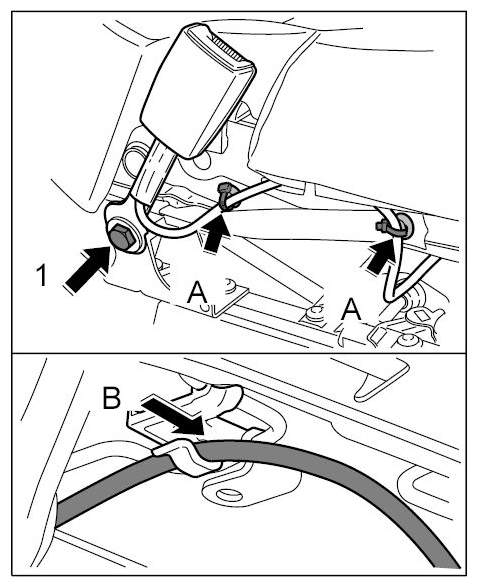 1
A
A
B