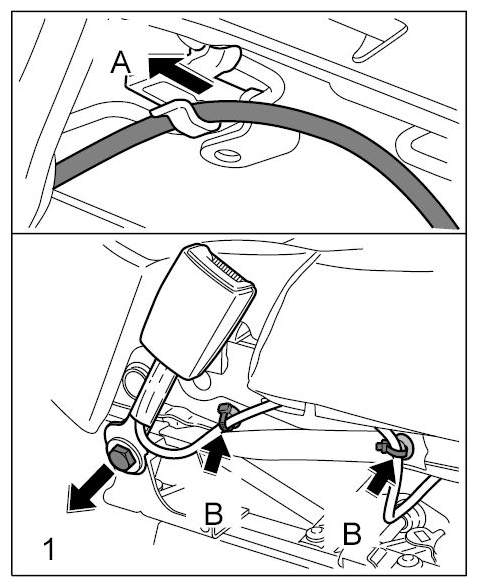 A

B
B
1