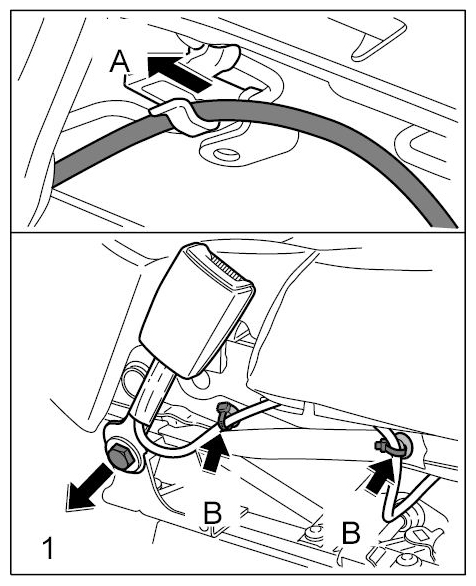 A

B
B
1