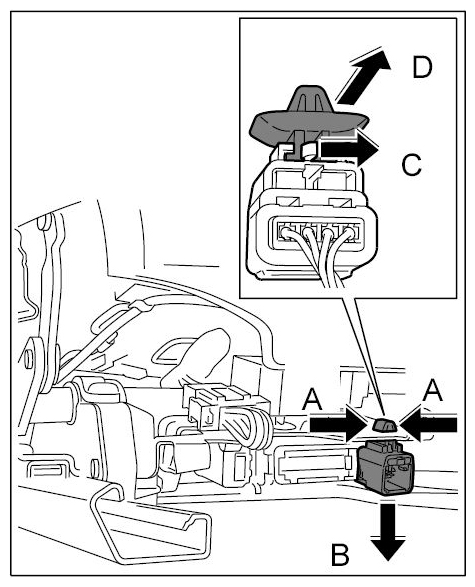 D
C
A
A
B