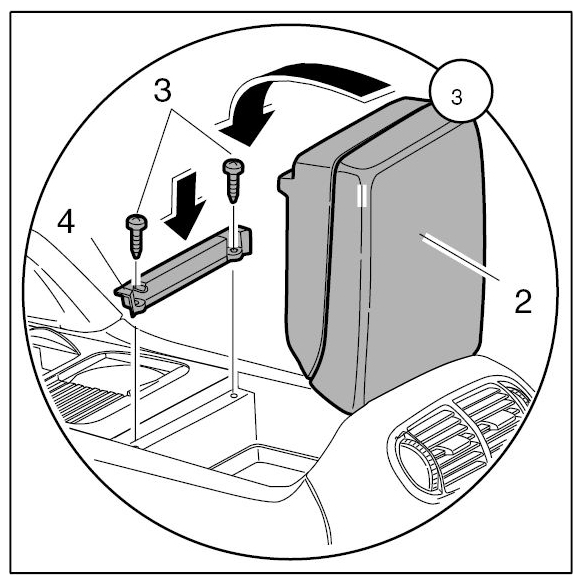 3
3
4
2