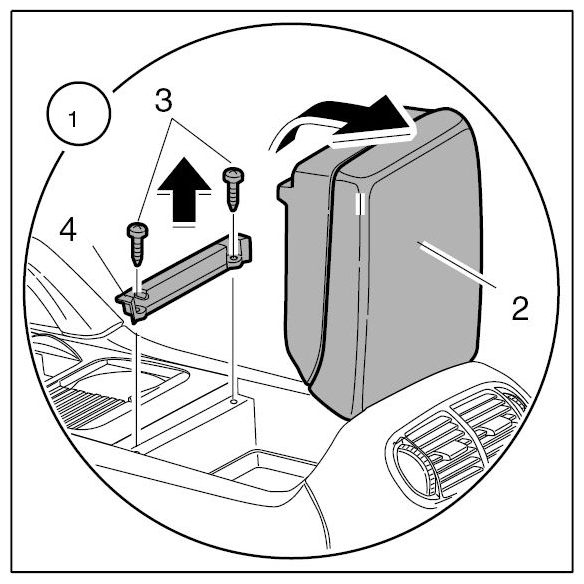 1
3
4
2