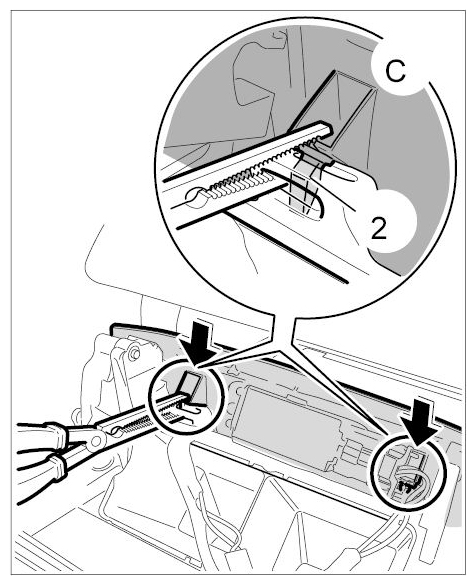 C

2