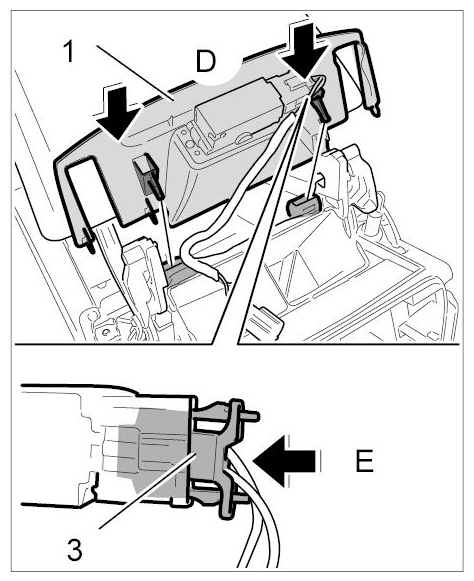 1
D
E
3