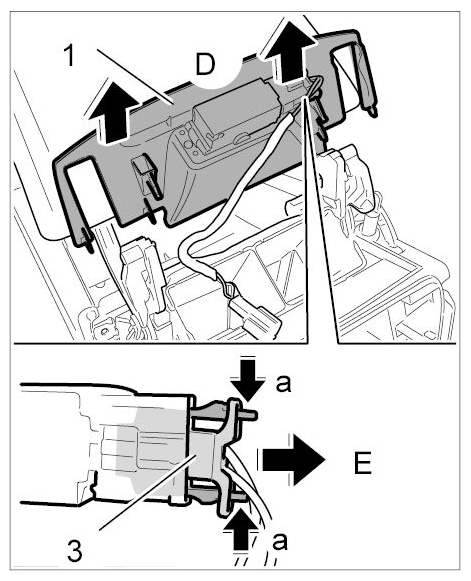 1
D
a
E
3
a