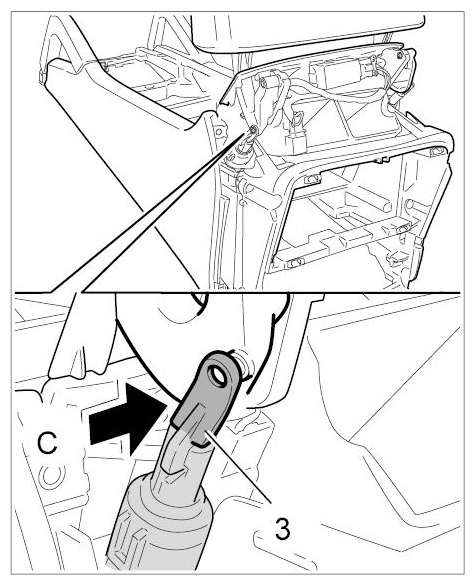 C
3