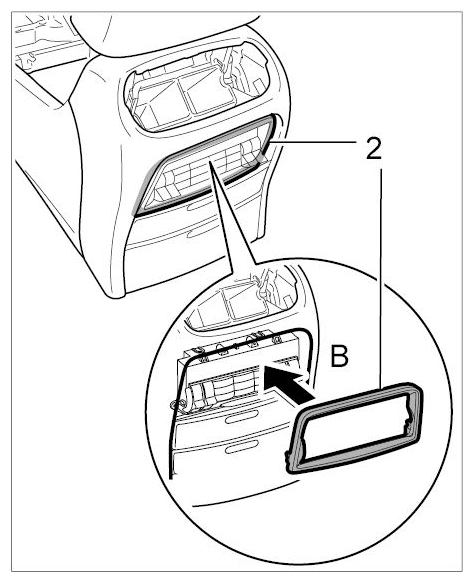 2
B