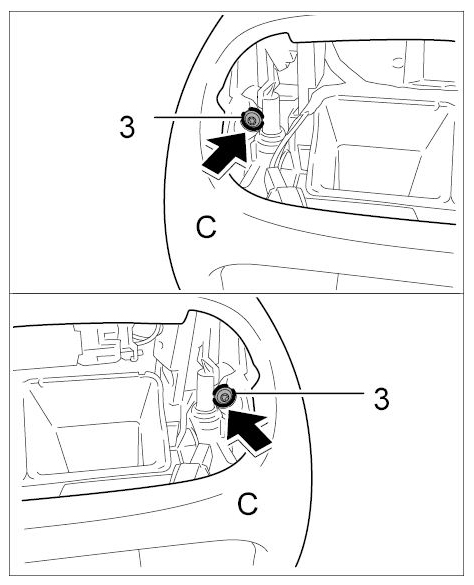 3

C

3

C