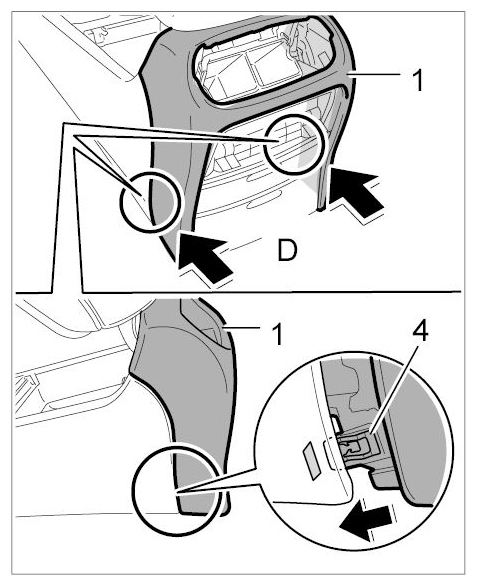 1
D
1
4