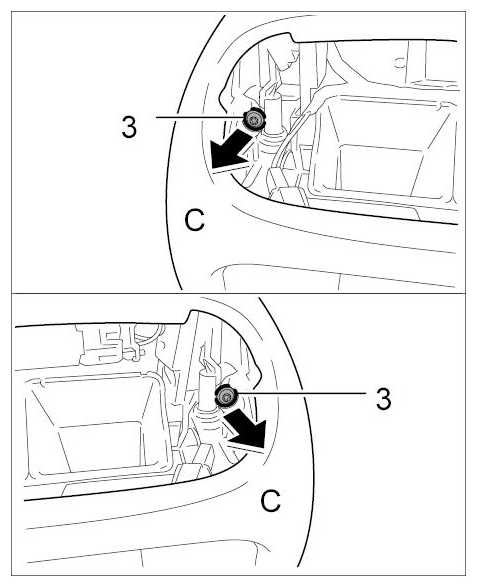 3

C

3

C