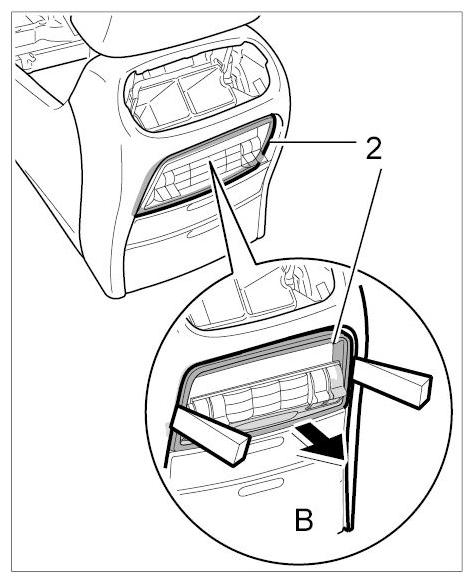 2

B