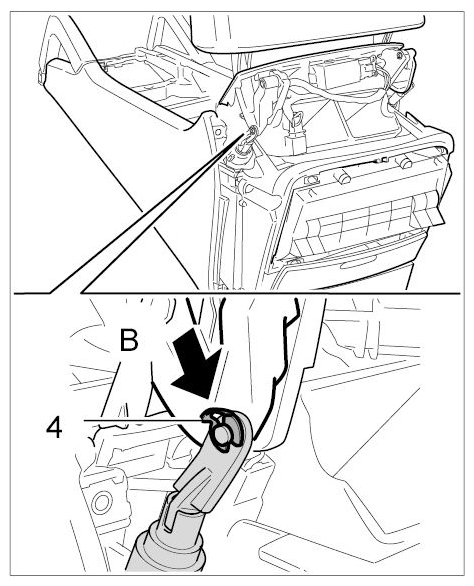 B
4