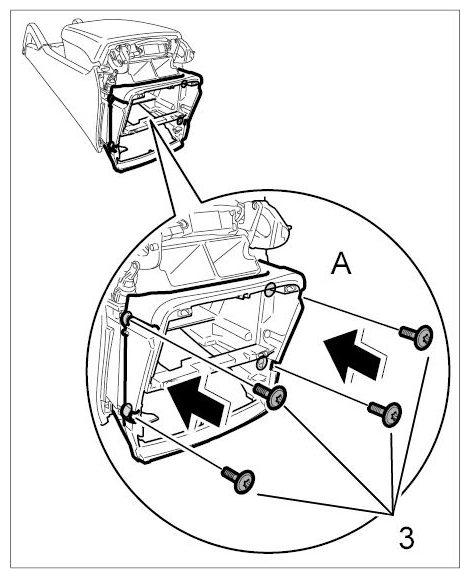 A

3