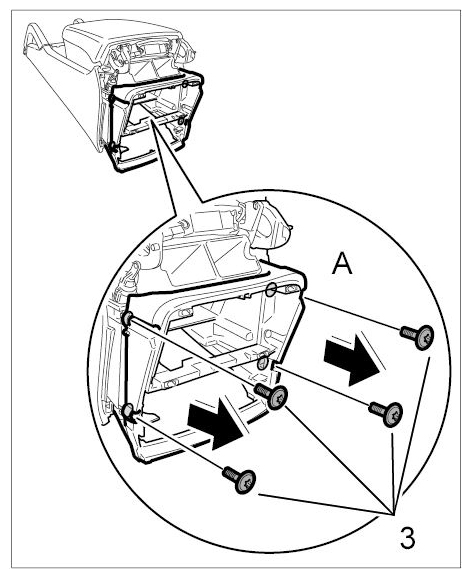 A

3