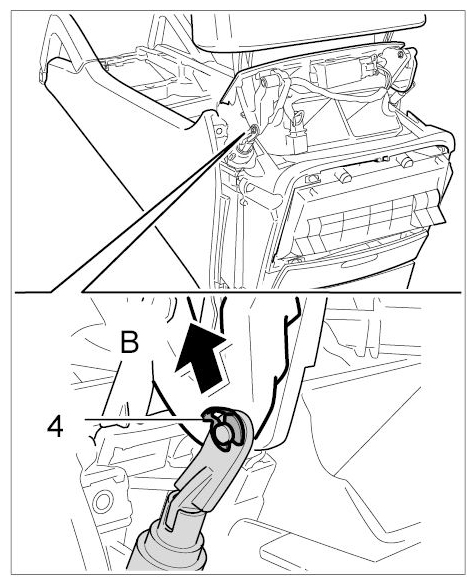 B

4