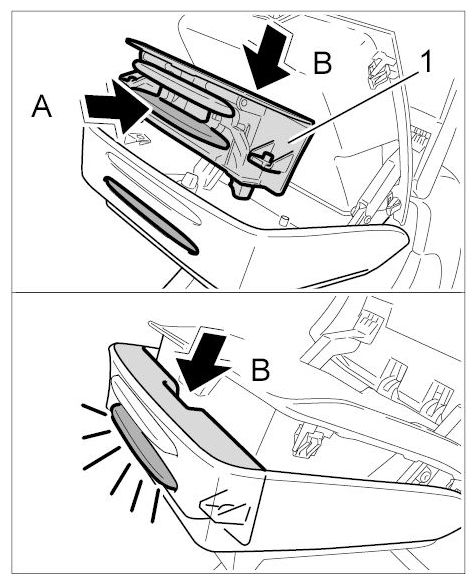 A
B
1
B