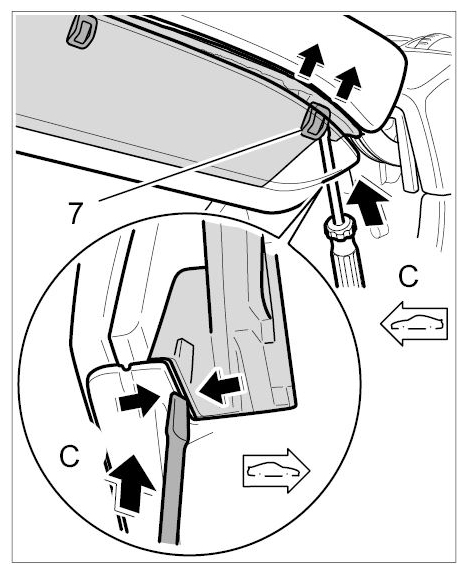 7

C

C