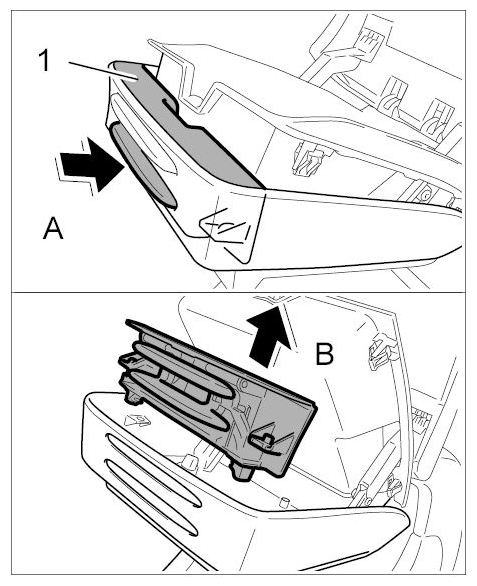 1
A
B