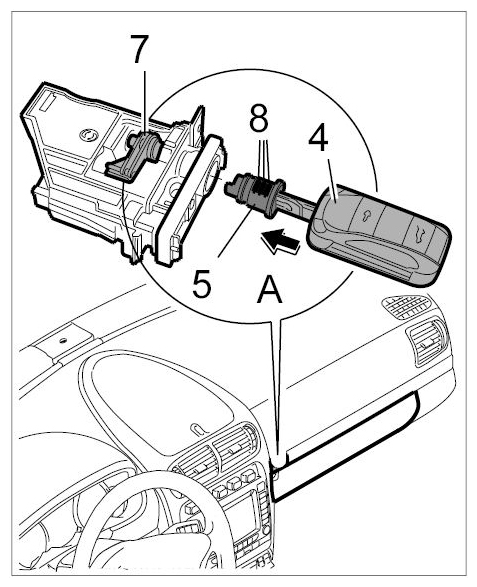 7
8
4
5
A