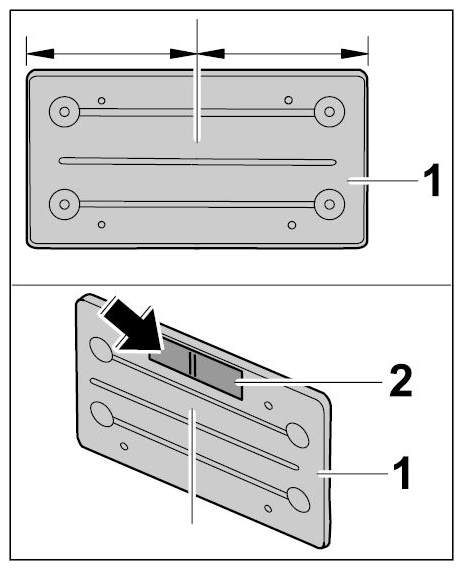 1

2

1