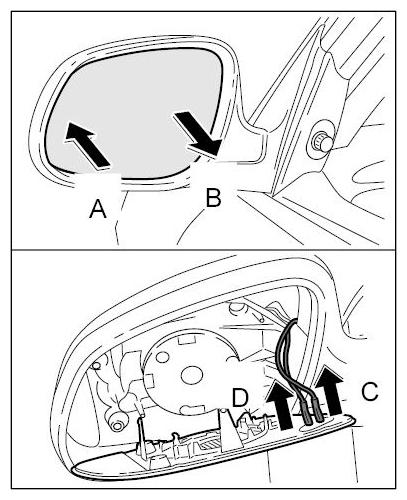 A
B
D
C