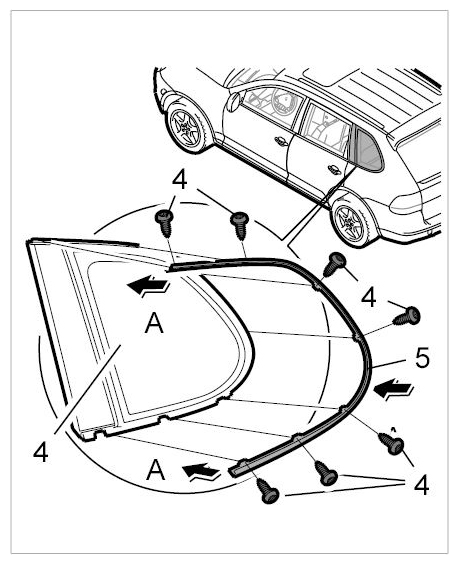 4
4
A
5
4
A
4