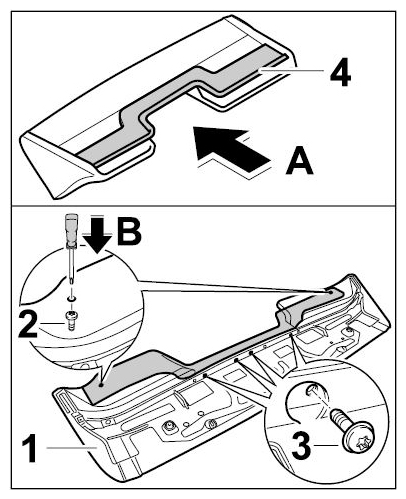 4
A
B
2
1
3