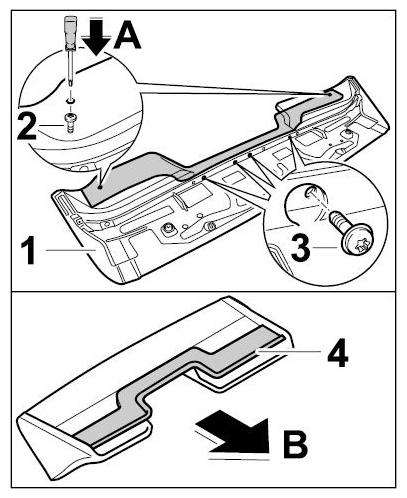 A
2
1
3
4
B