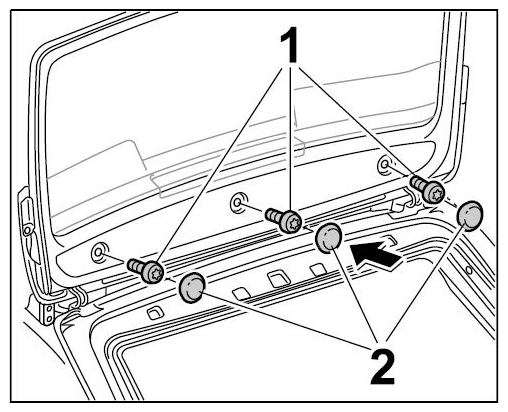 1

2