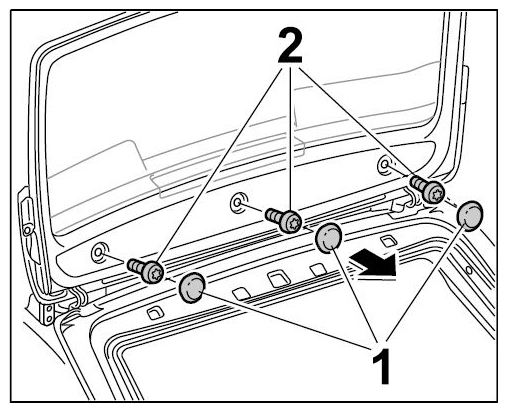 2

1