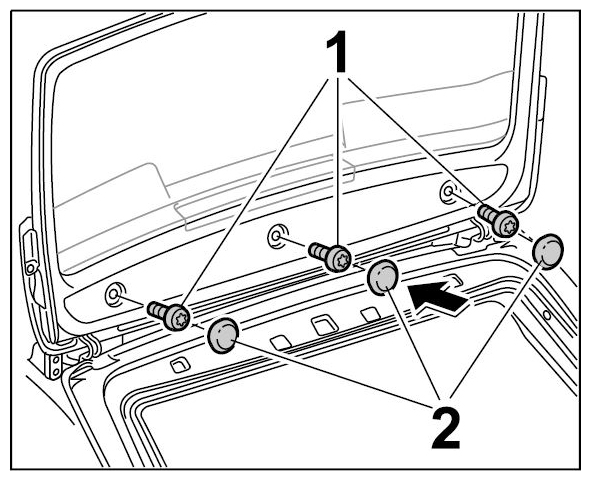 1

2