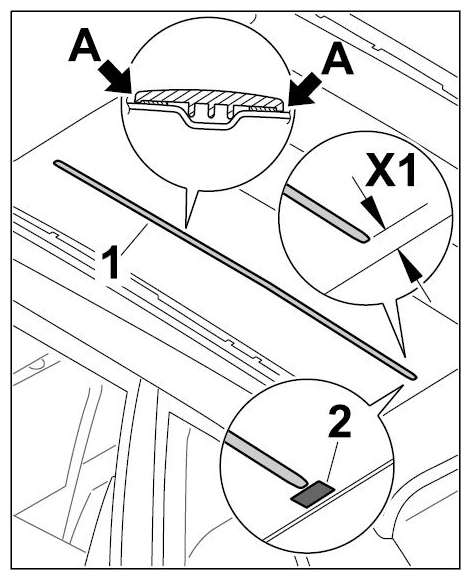 A
A
X1
1
2