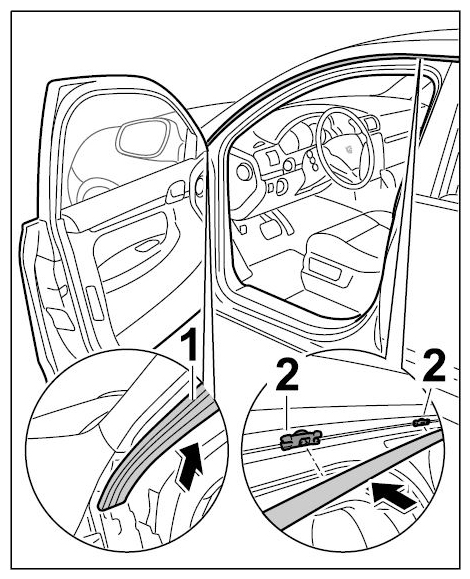 1
2
2