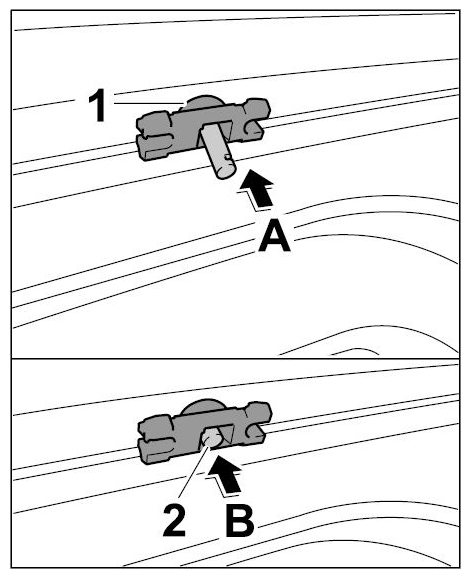 1
A
2
B