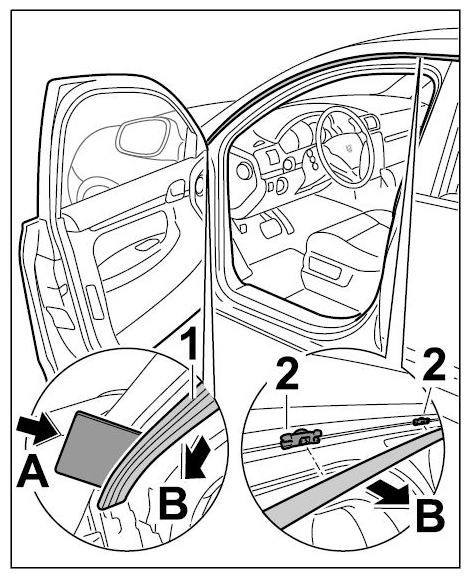 1
A
B
2
2
B