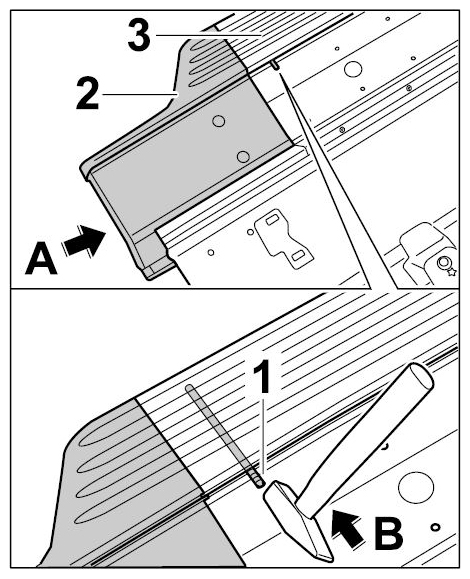 3
2
A
1
B