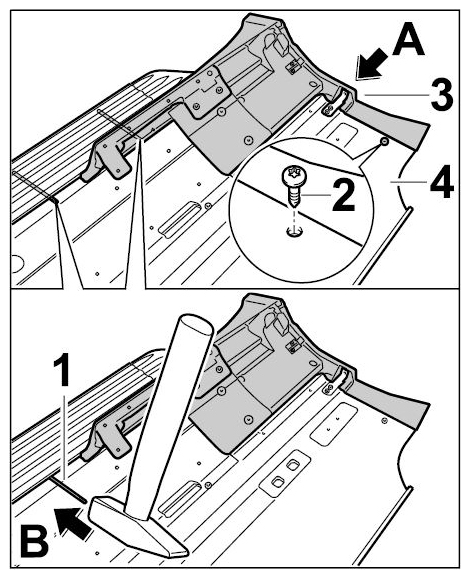 A
3
2
4
1
B