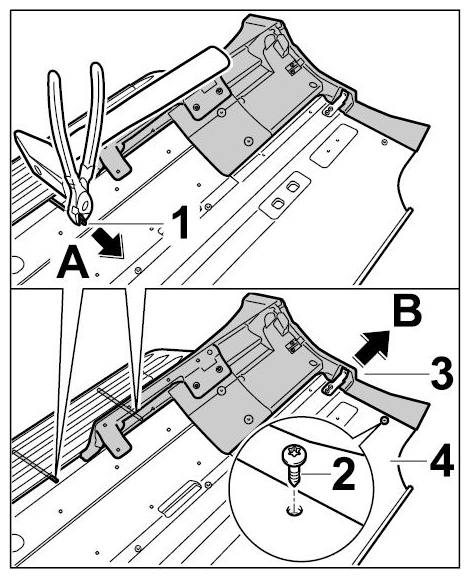 1
A
B
3
2
4