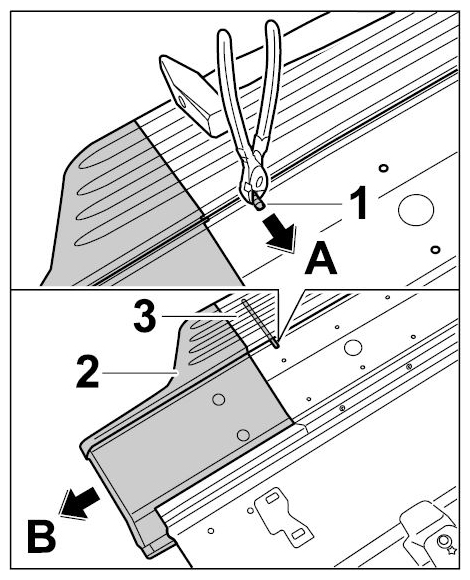 1
A
3
2
B