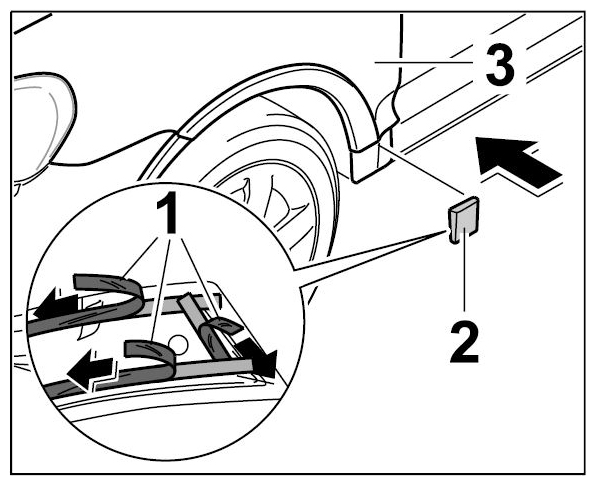 3
1
2