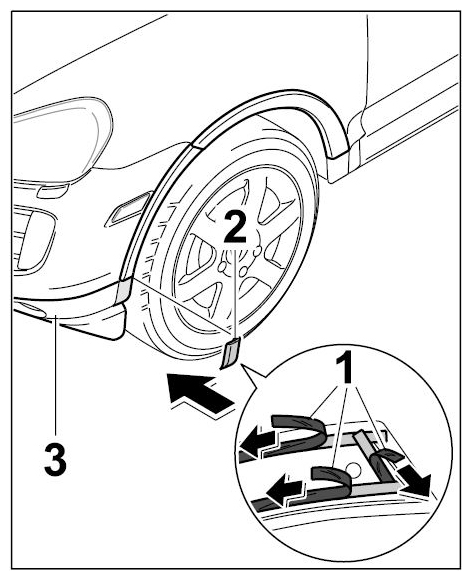 2
3
1