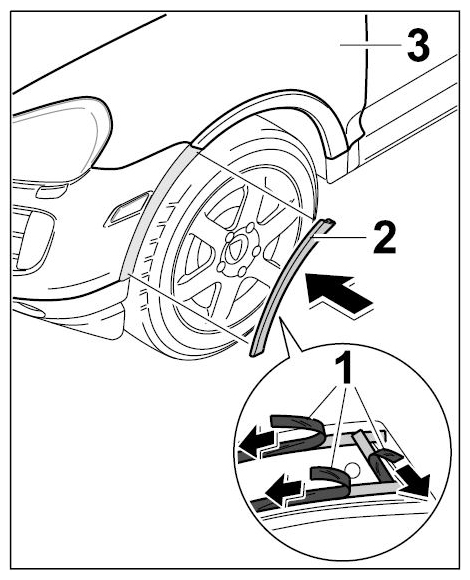 3

2

1