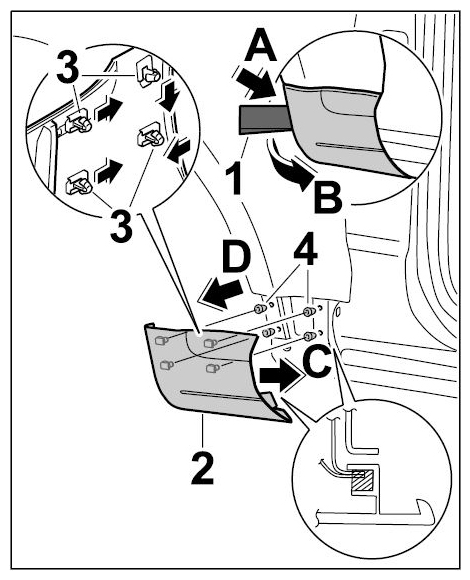 3
A
1
B
3
D
4
C
2